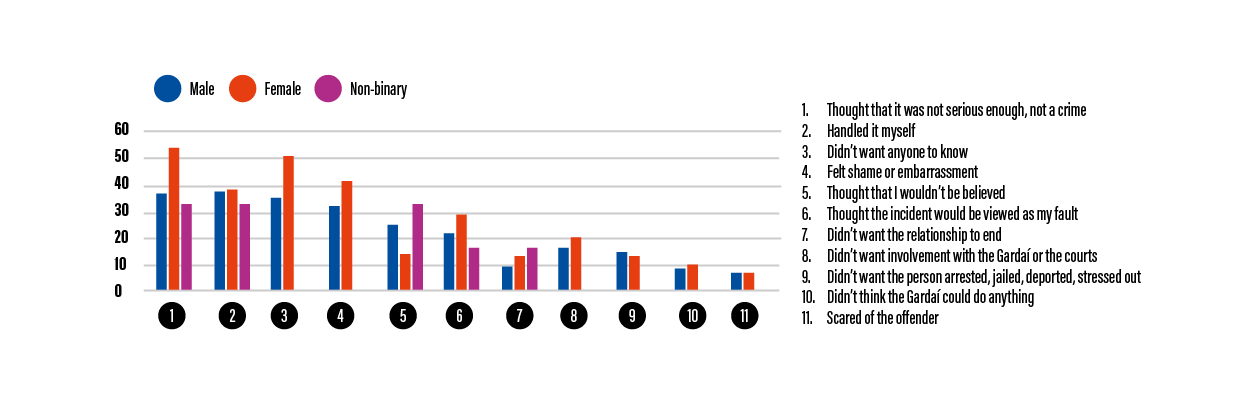 Male Female Non-binary

60
50
40
30
20
10
0

1 2 3 4 5 6 7 8 9 10 11

1. Thought that it was not serious enough, not a crime
2. Handled it myself
3. Didn't want anyone to know
4. Felt shame or embarrassment
5. Thought that I wouldn't be believed
6. Thought the incident would be viewed as my fault
7. Didn't want the relationship to end
8. Didn't want involvement with the Gardaí or the courts
9. Didn't want the person arrested, jailed, deported, stressed out
10. Didn't think the Gardaí could do anything
11. Scared of the offender